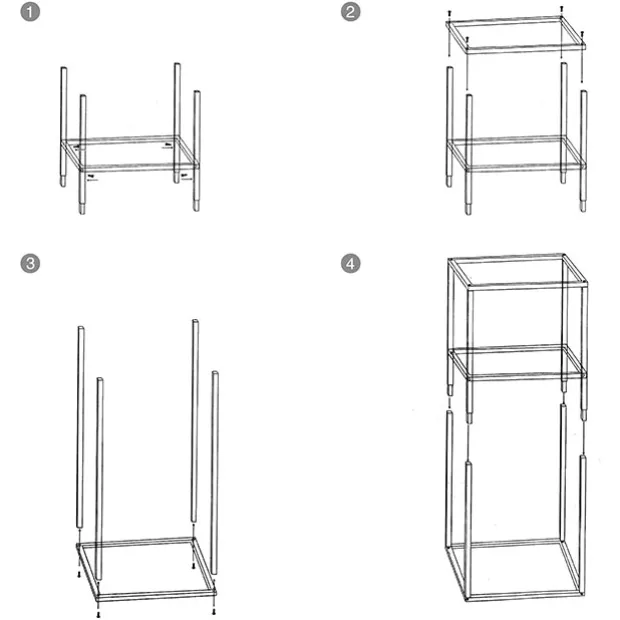 1

2

3

4