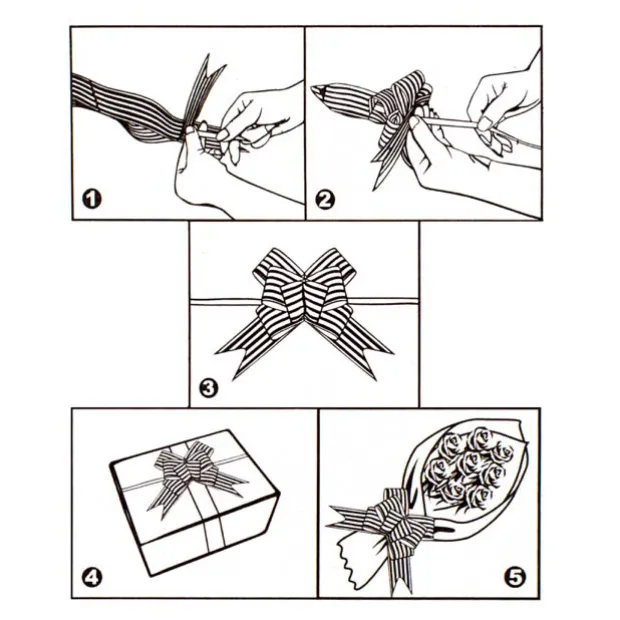 1

2

3

4

5